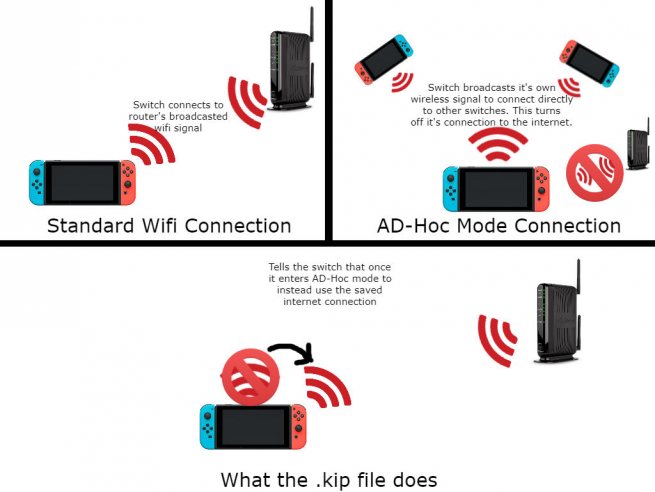 Switch connects to router's broadcasted wifi signal

Standard Wifi Connection

Switch broadcasts it's own wireless signal to connect directly to other switches. This turns off it's connection to the internet.

AD-Hoc Mode Connection

Tells the switch that once it enters AD-Hoc mode to instead use the saved internet connection

What the .kip file does